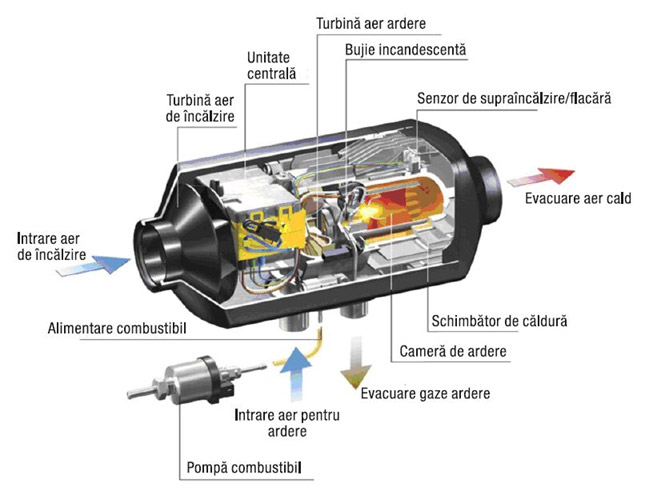 Turbină aer ardere

Bujie incandescentă

Unitate centrală

Turbină aer de încălzire

Senzor de supraîncălzire/flacără

Evacuare aer cald

Intrare aer de încălzire

Schimbător de căldură

Alimentare combustibil

Cameră de ardere

Evacuare gaze ardere

Intrare aer pentru ardere

Pompă combustibil